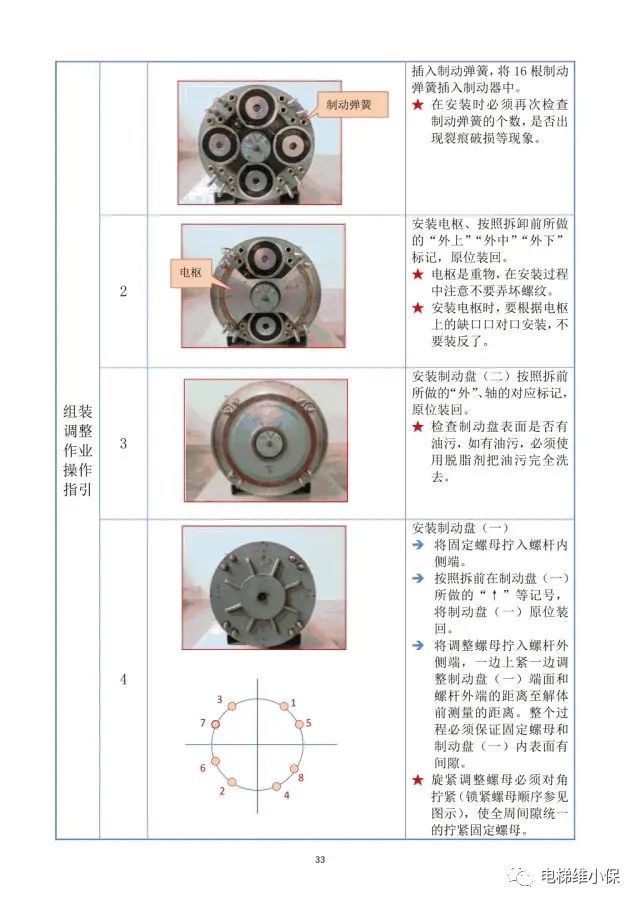 | 组装调整作业操作指引 | | 制动弹簧 | 插入制动弹簧，将 16 根制动弹簧插入制动器中。<br>★ 在安装时必须再次检查制动弹簧的个数，是否出现裂痕破损等现象。 |
|---|---|---|---|
| | 2 | 电枢 | 安装电枢、按照拆卸前所做的"外上""外中""外下"标记，原位装回。<br>★ 电枢是重物，在安装过程中注意不要弄坏螺纹。<br>★ 安装电枢时，要根据电枢上的缺口口对口安装，不要装反了。 |
| | 3 | | 安装制动盘（二）按照拆前所做的"外"、轴的对应标记，原位装回。<br>★ 检查制动盘表面是否有油污，如有油污，必须使用脱脂剂把油污完全洗去。 |
| | 4 | 3 1 7 5 6 8 2 4 | 安装制动盘（一）<br>➔ 将固定螺母拧入螺杆内侧端。<br>➔ 按照拆前在制动盘（一）所做的"↑"等记号，将制动盘（一）原位装回。<br>➔ 将调整螺母拧入螺杆外侧端，一边上紧一边调整制动盘（一）端面和螺杆外端的距离至解体前测量的距离。整个过程必须保证固定螺母和制动盘（一）内表面有间隙。<br>★ 旋紧调整螺母必须对角拧紧（锁紧螺母顺序参见图示），使全周间隙统一的拧紧固定螺母。 |

33

电梯维小保